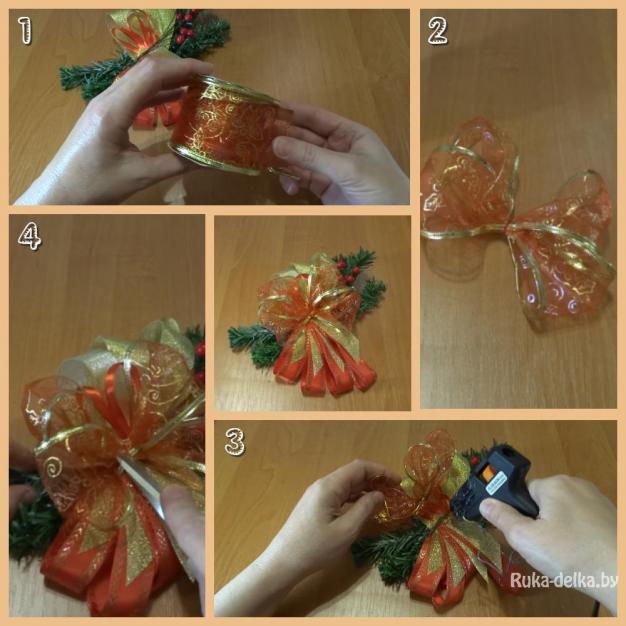 1
2
4
3
Ruka-delka.by