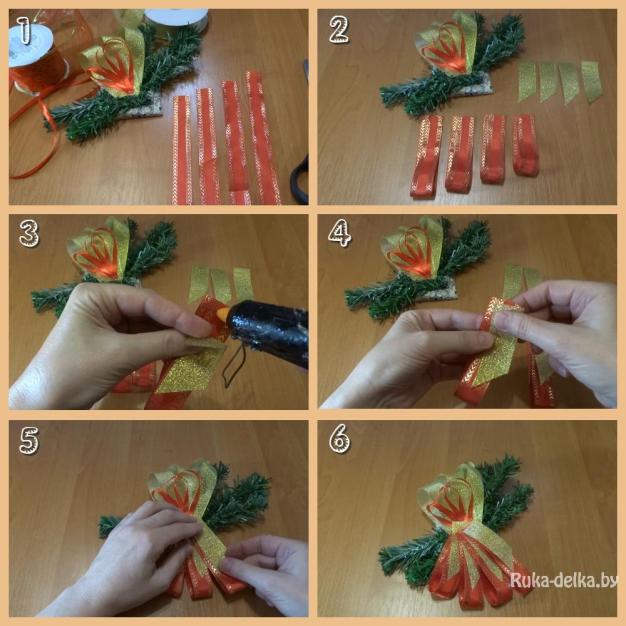 1

2

3

4

5

6

Ruka-delka.by