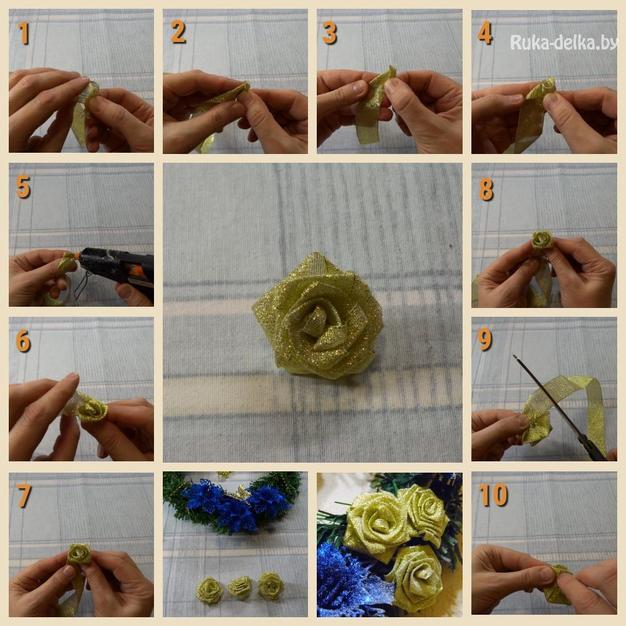 1

2

3

4

Ruka-delka.by

5

8

6

9

7

10